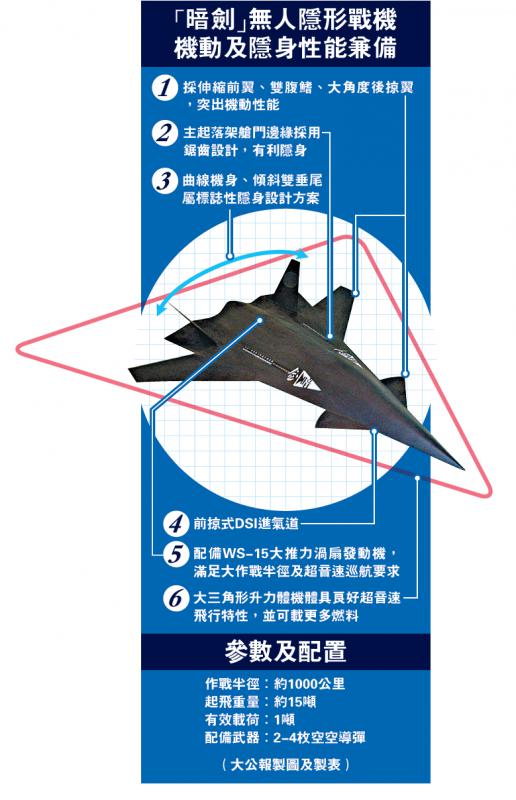 「暗劍」無人隱形戰機
機動及隱身性能兼備

1 採伸縮前翼、雙腹鰭、大角度後掠翼，突出機動性能

2 主起落架艙門邊緣採用鋸齒設計，有利隱身

3 曲線機身、傾斜雙垂尾屬標誌性隱身設計方案

4 前掠式DSI進氣道

5 配備WS-15大推力渦扇發動機，滿足大作戰半徑及超音速巡航要求

6 大三角形升力體機體具良好超音速飛行特性，並可載更多燃料

參數及配置

作戰半徑：約1000公里
起飛重量：約15噸
有效載荷：1噸
配備武器：2-4枚空空導彈

（大公報製圖及製表）