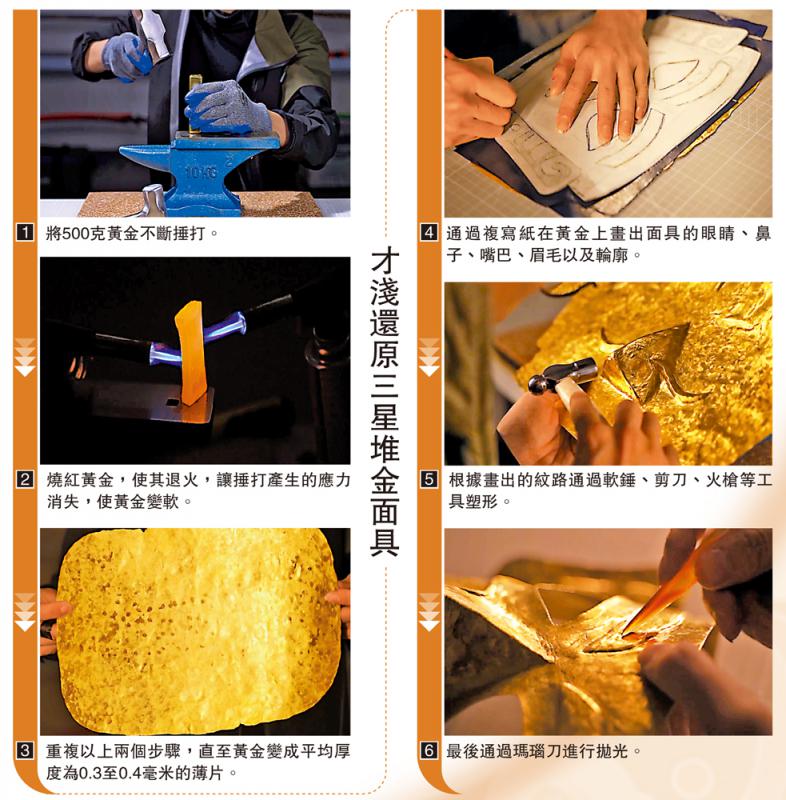 10KG

1 將500克黃金不斷捶打。

2 燒紅黃金，使其退火，讓捶打產生的應力消失，使黃金變軟。

3 重複以上兩個步驟，直至黃金變成平均厚度為0.3至0.4毫米的薄片。

才淺還原三星堆金面具

4 通過複寫紙在黃金上畫出面具的眼睛、鼻子、嘴巴、眉毛以及輪廓。

5 根據畫出的紋路通過軟錘、剪刀、火槍等工具塑形。

6 最後通過瑪瑙刀進行拋光。