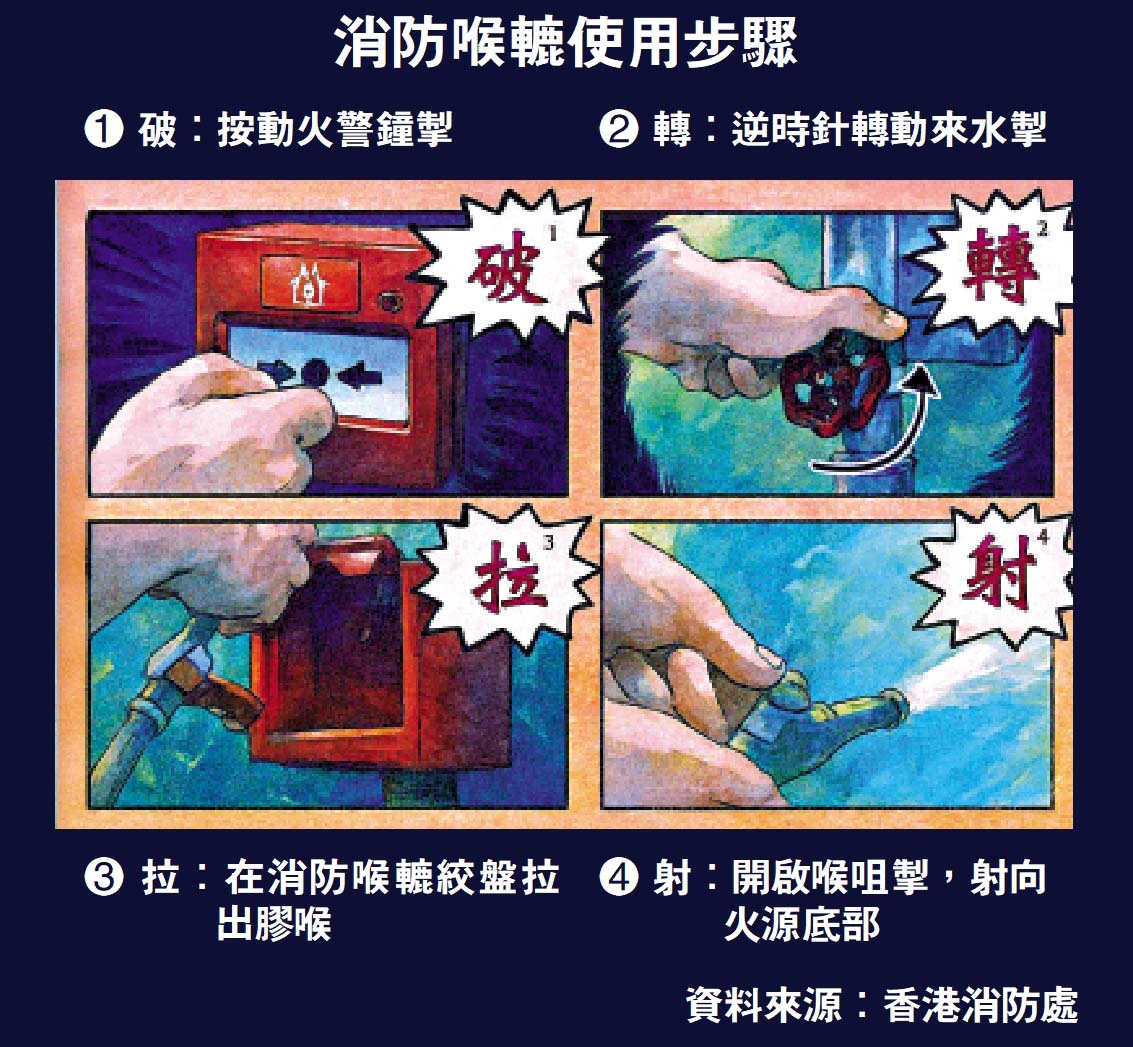 消防喉轆使用步驟

❶ 破：按動火警鐘掣

❷ 轉：逆時針轉動來水掣

破 1

轉 2

拉 3

射 4

❸ 拉：在消防喉轆絞盤拉出膠喉

❹ 射：開啟喉咀掣，射向火源底部

資料來源：香港消防處